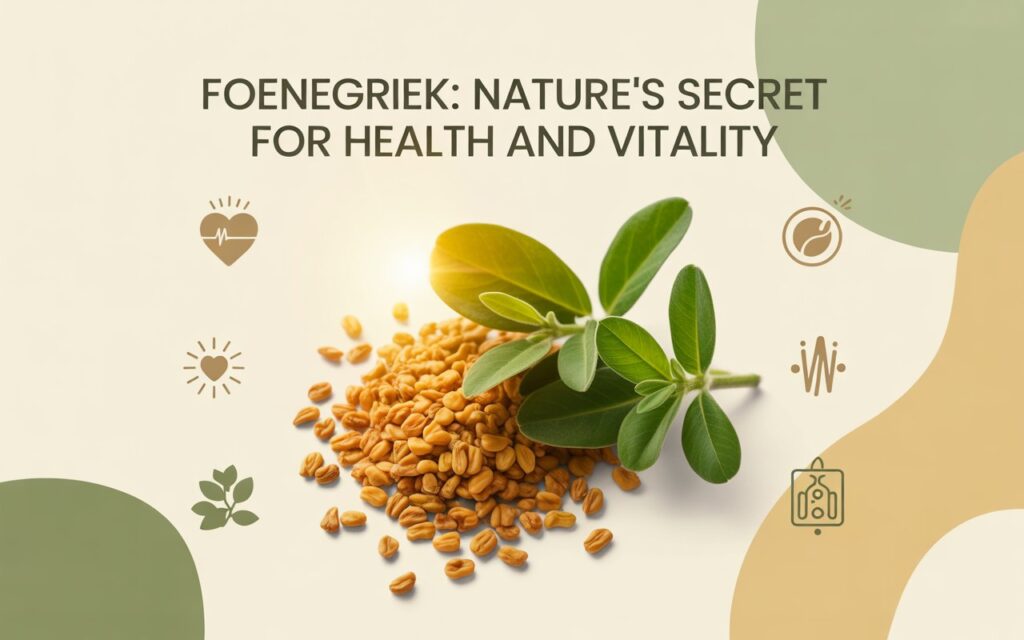 FOENEGRIEK: NATURE'S SECRET FOR HEALTH AND VITALITY