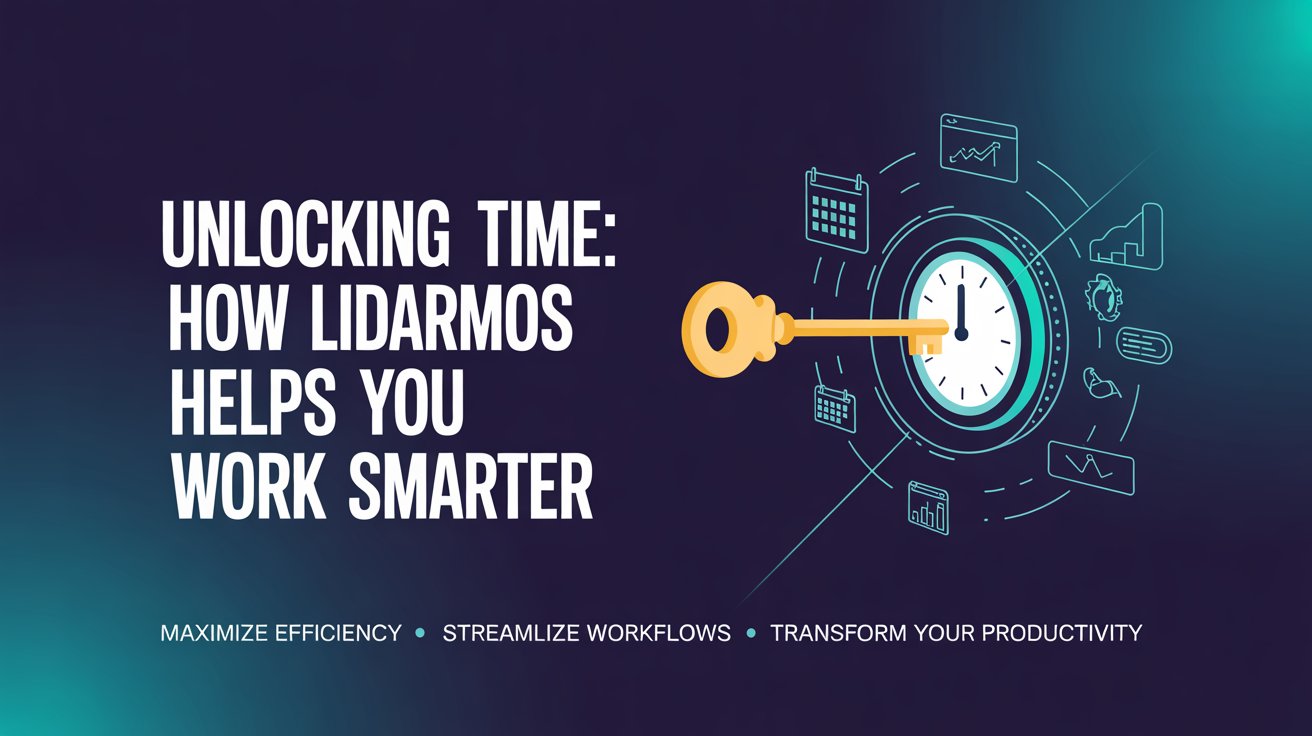 UNLOCKING TIME: HOW LIDARMOS HELPS YOU WORK SMARTER

MAXIMIZE EFFICIENCY • STREAMLIZE WORKFLOWS • TRANSFORM YOUR PRODUCTIVITY