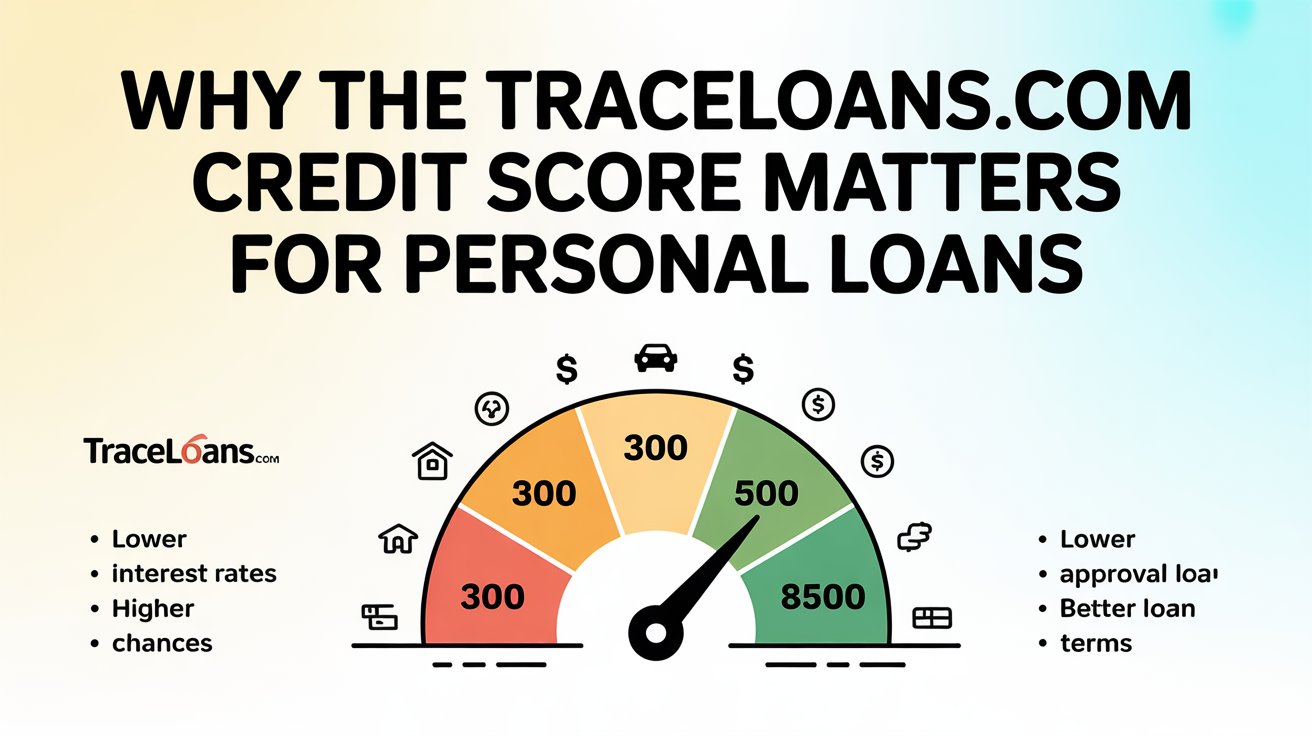 WHY THE TRACELOANS.COM CREDIT SCORE MATTERS FOR PERSONAL LOANS

TraceLoans.com

• Lower
• interest rates
• Higher
• chances

$ $
$
$

300
300
300
500
8500

• Lower
• approval loa
• Better loan
• terms